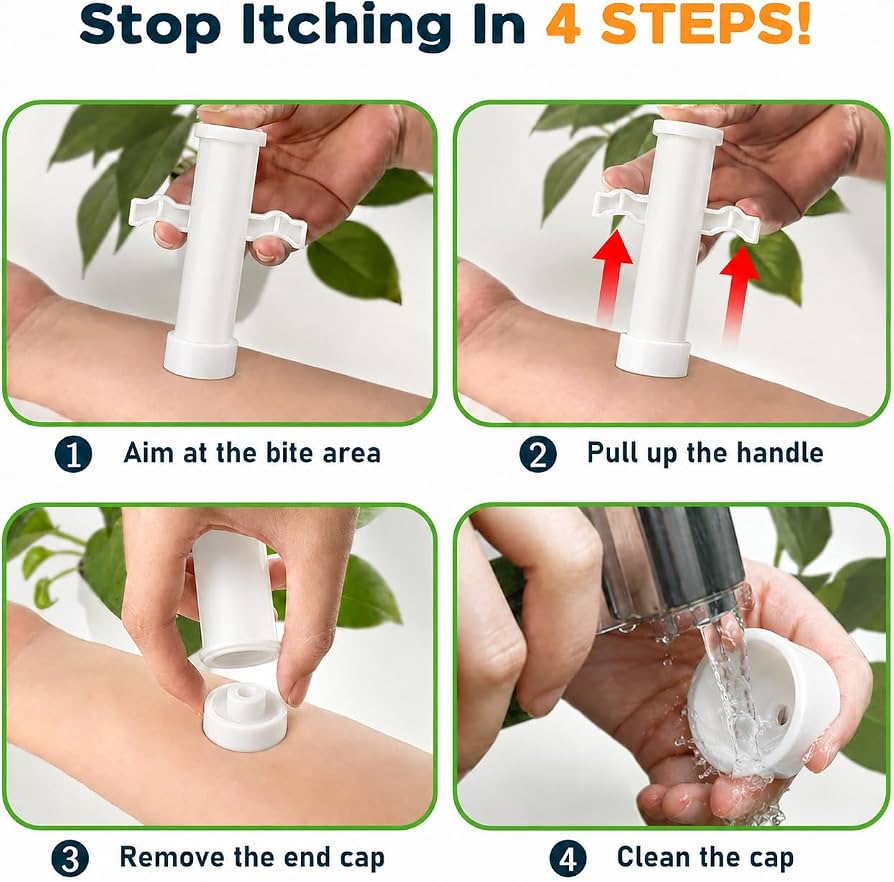 Stop Itching In 4 STEPS!

1 Aim at the bite area

2 Pull up the handle

3 Remove the end cap

4 Clean the cap